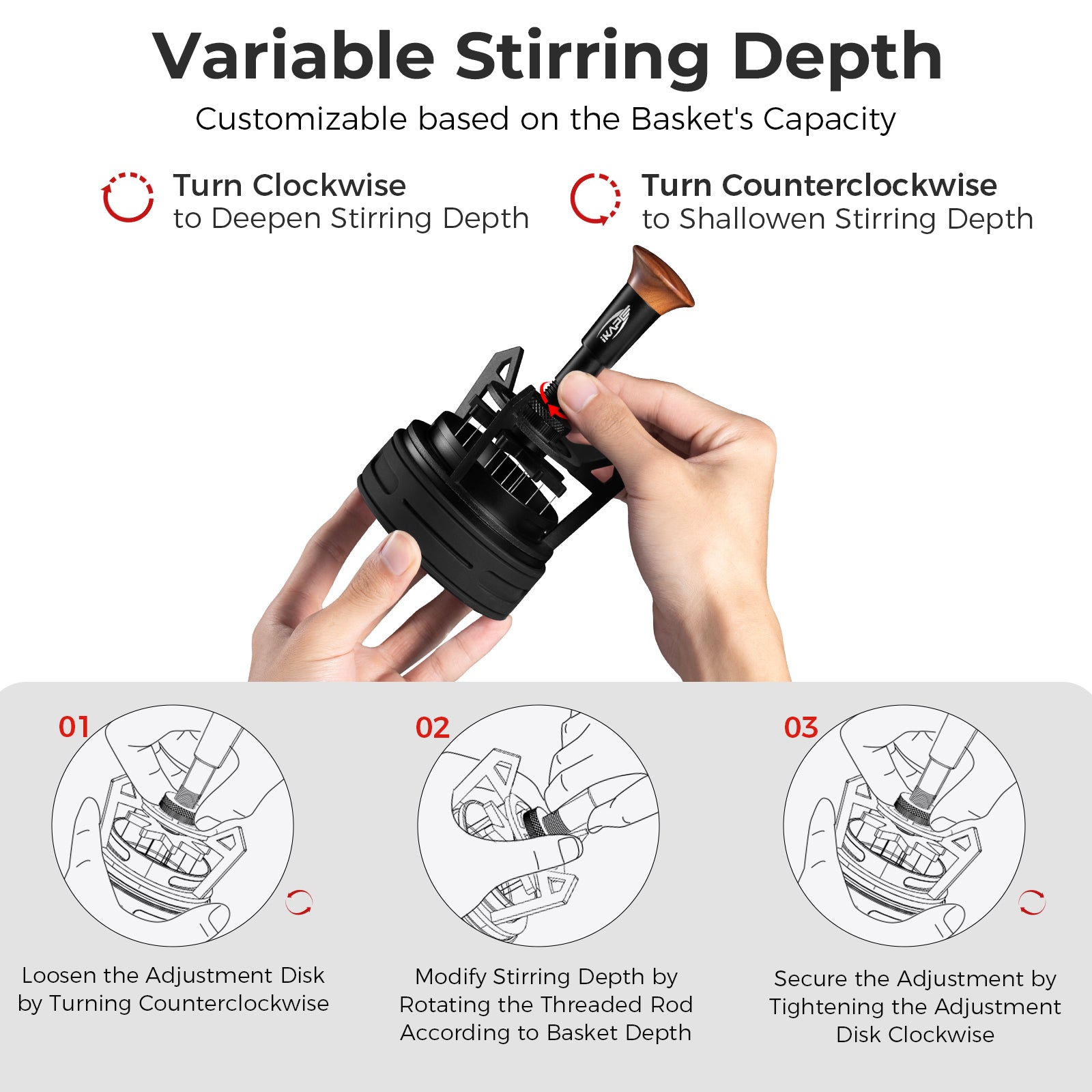 Variable Stirring Depth
Customizable based on the Basket's Capacity

Turn Clockwise
to Deepen Stirring Depth

Turn Counterclockwise
to Shallowen Stirring Depth

iKAPE

01
Loosen the Adjustment Disk by Turning Counterclockwise

02
Modify Stirring Depth by Rotating the Threaded Rod According to Basket Depth

03
Secure the Adjustment by Tightening the Adjustment Disk Clockwise