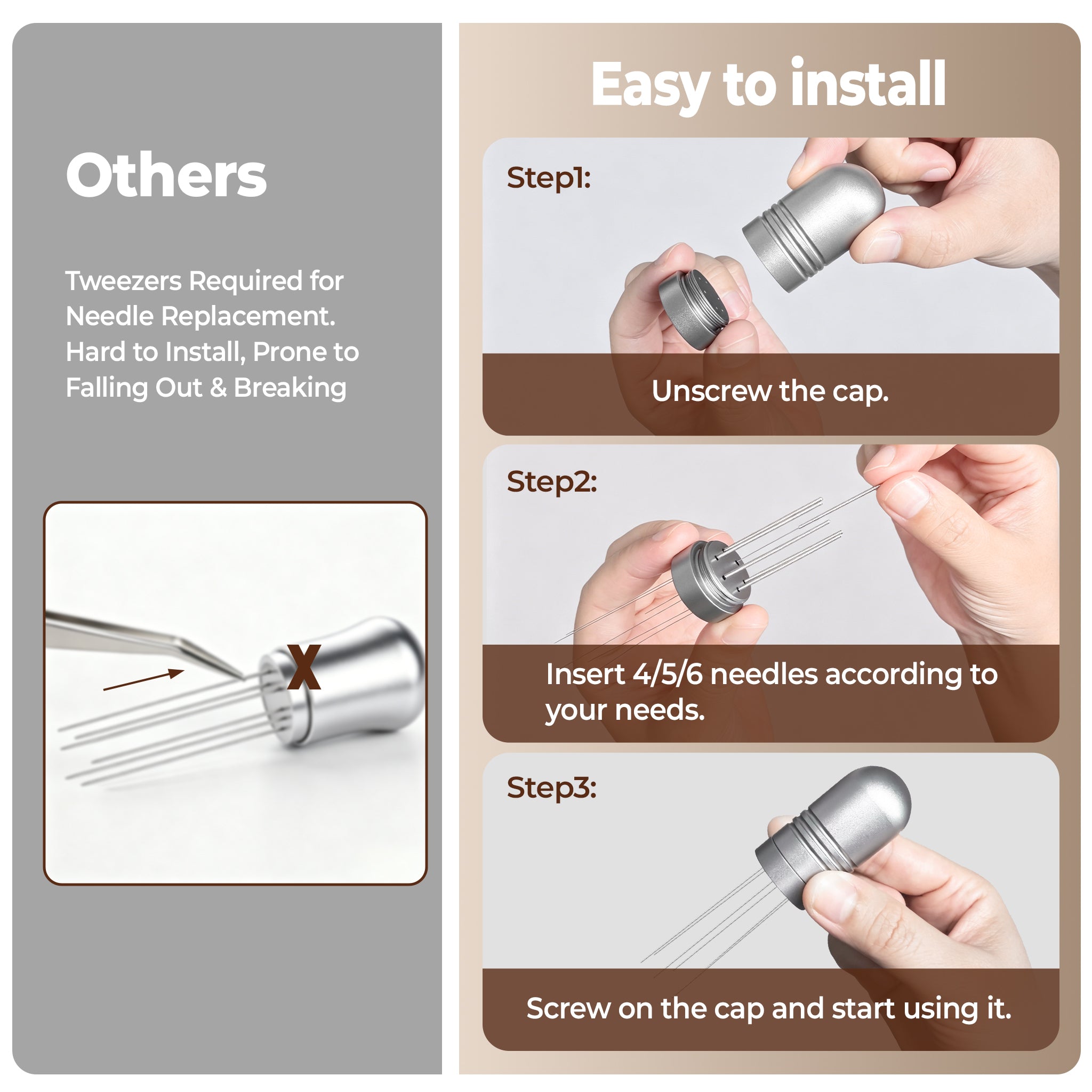 Others

Tweezers Required for Needle Replacement. Hard to Install, Prone to Falling Out & Breaking

X

Easy to install

Step1:

Unscrew the cap.

Step2:

Insert 4/5/6 needles according to your needs.

Step3:

Screw on the cap and start using it.